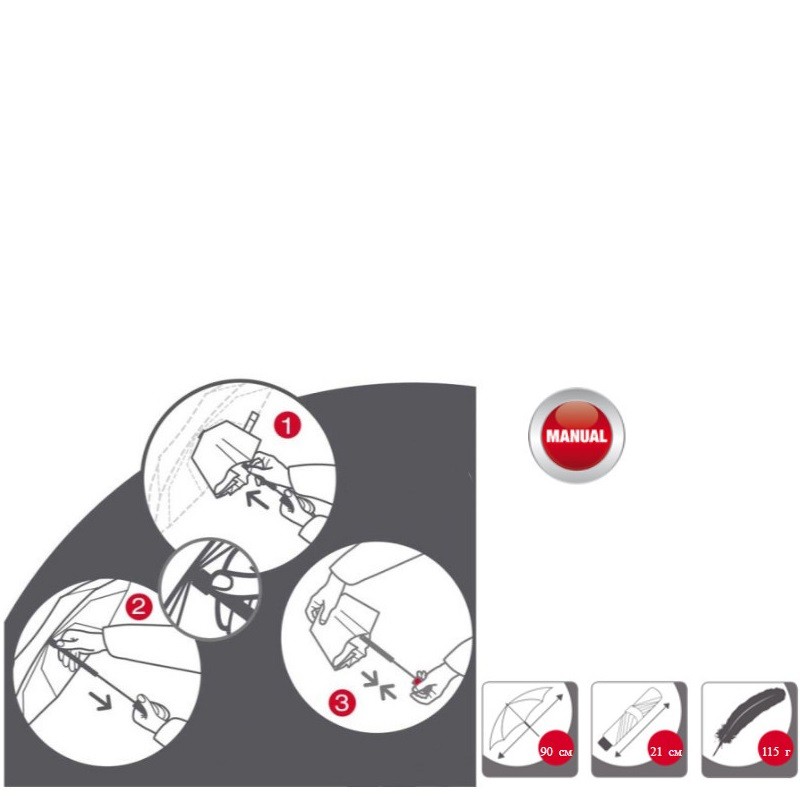 1

2

3

MANUAL

90 см

21 см

115 г