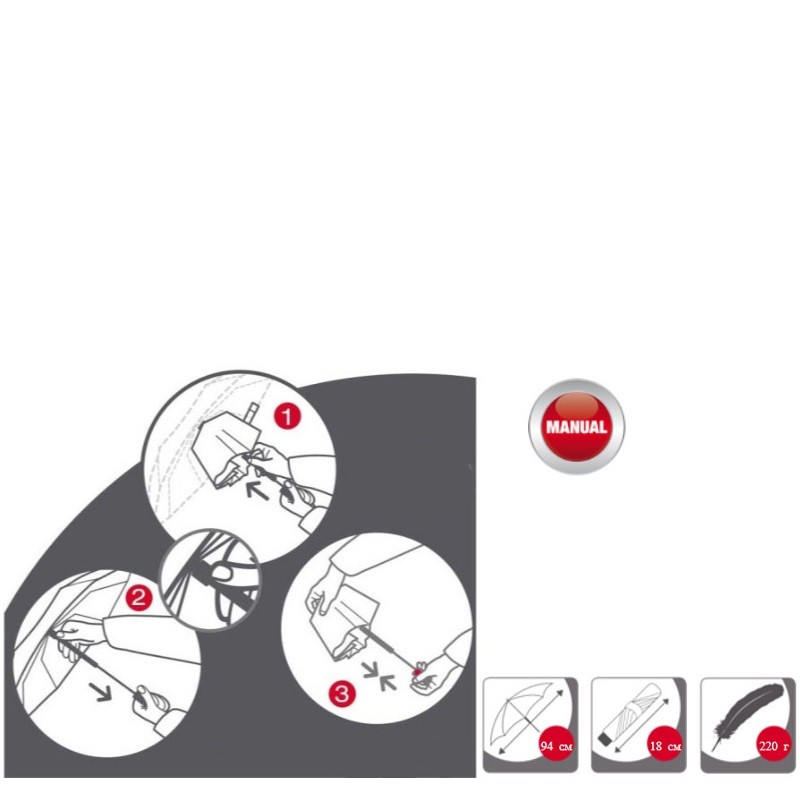 1

2

3

MANUAL

94 см

18 см

220 г