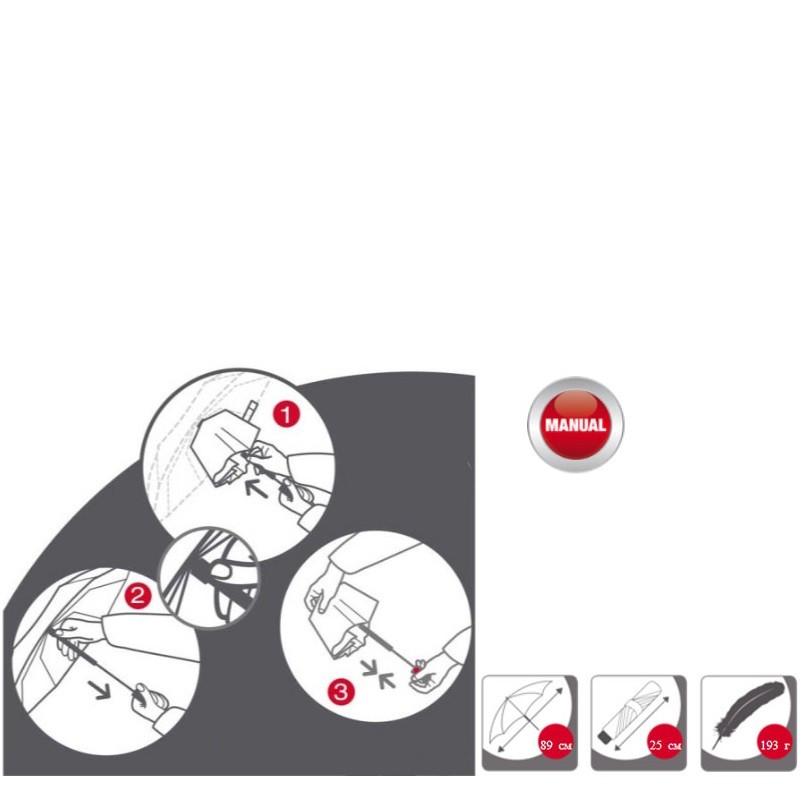 1

2

3

MANUAL

89 см

25 см

193 г