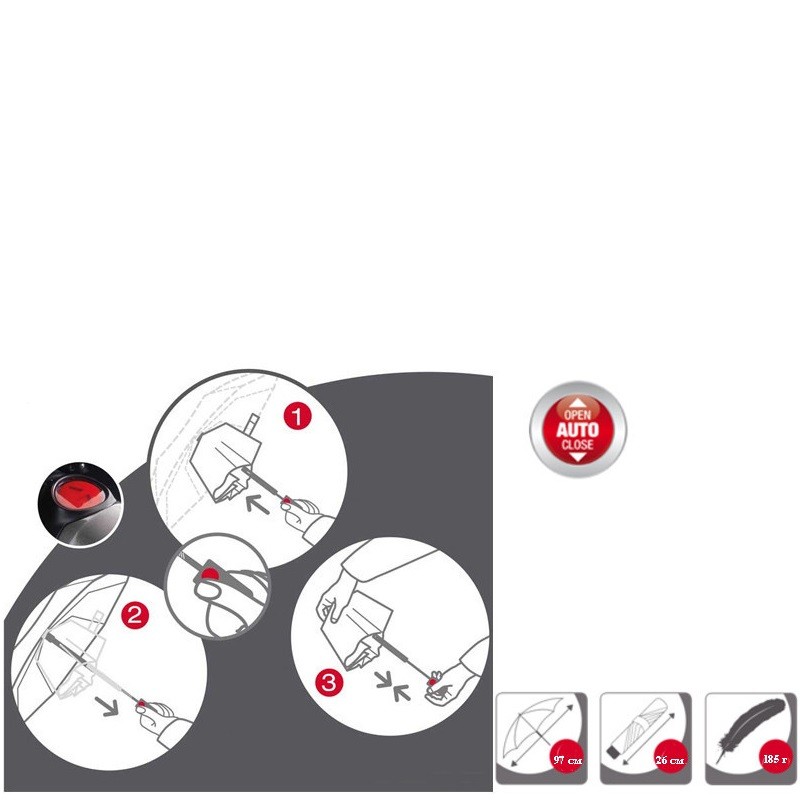 1

2

3

OPEN
AUTO
CLOSE

97 см

26 см

185 г